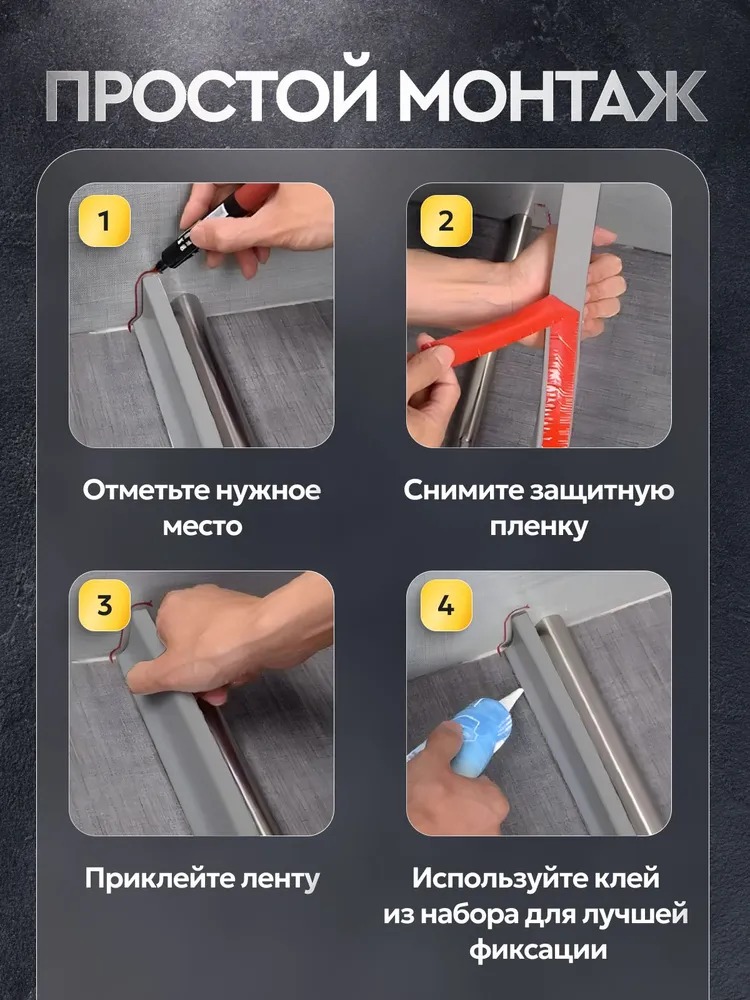 ПРОСТОЙ МОНТАЖ

1

Отметьте нужное место

2

Снимите защитную пленку

3

Приклейте ленту

4

Используйте клей из набора для лучшей фиксации