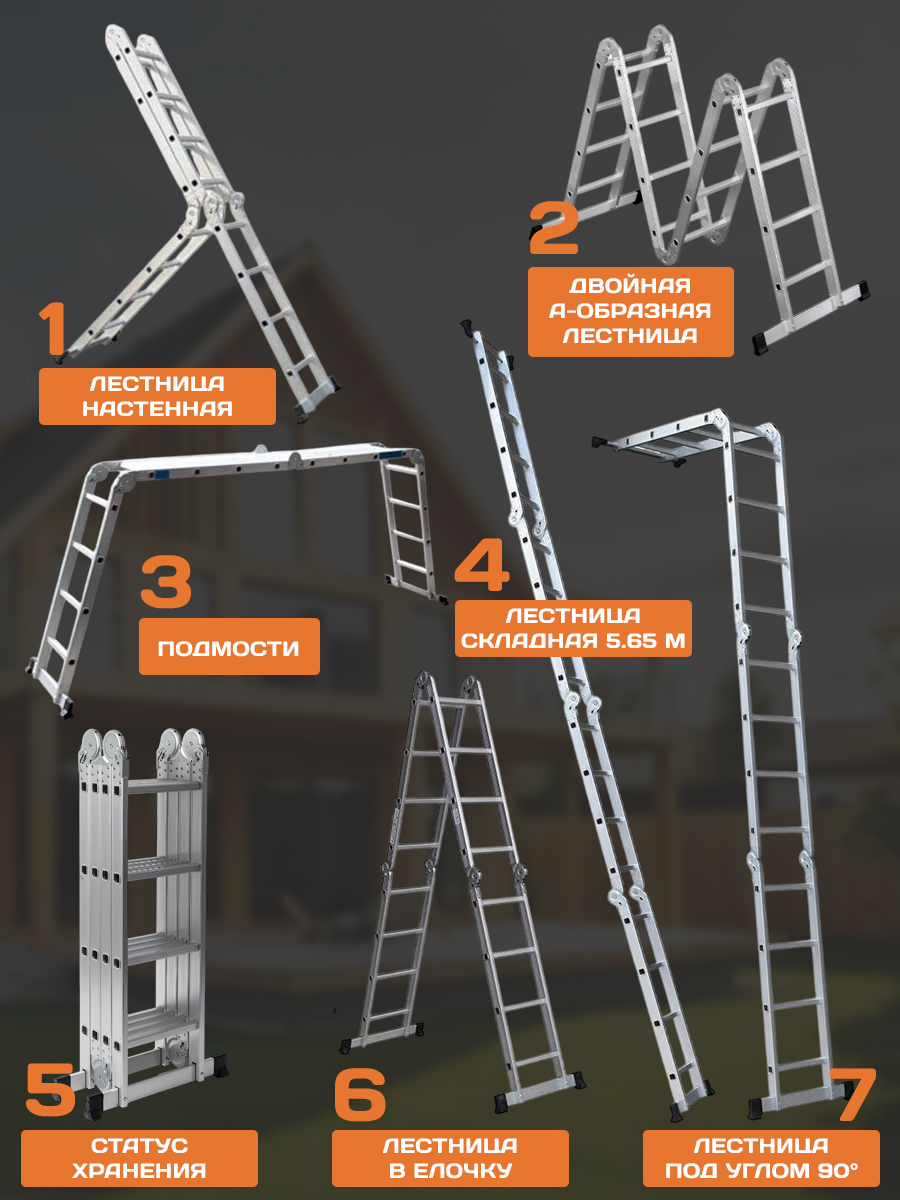 1
ЛЕСТНИЦА НАСТЕННАЯ

2
ДВОЙНАЯ А-ОБРАЗНАЯ ЛЕСТНИЦА

3
ПОДМОСТИ

4
ЛЕСТНИЦА СКЛАДНАЯ 5.65 М

5
СТАТУС ХРАНЕНИЯ

6
ЛЕСТНИЦА В ЕЛОЧКУ

7
ЛЕСТНИЦА ПОД УГЛОМ 90°