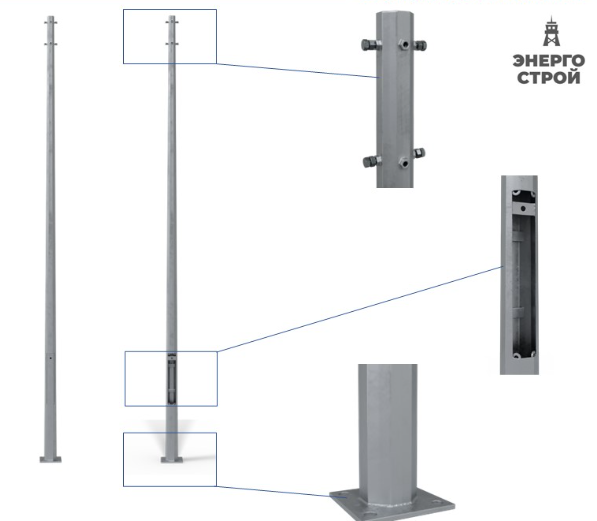 ЭНЕРГО
СТРОЙ