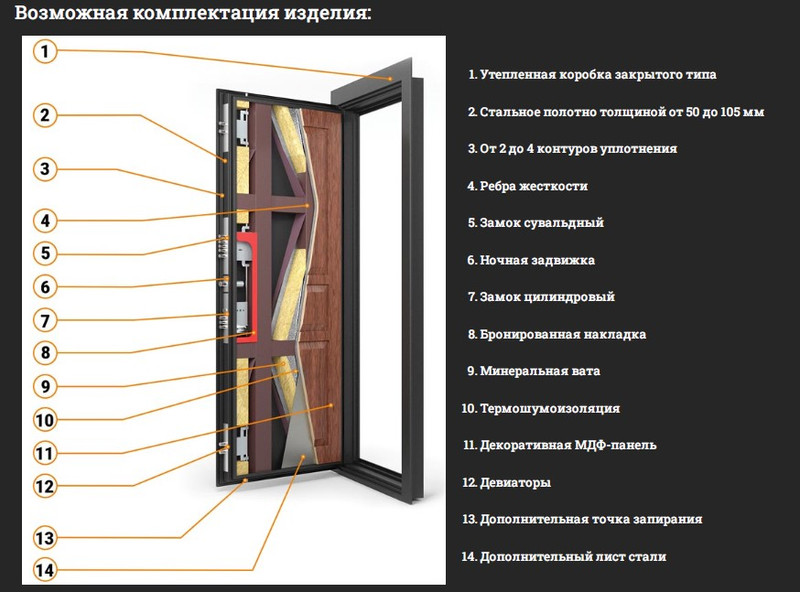 Возможная комплектация изделия:

1
2
3
4
5
6
7
8
9
10
11
12
13
14

1. Утепленная коробка закрытого типа

2. Стальное полотно толщиной от 50 до 105 мм

3. От 2 до 4 контуров уплотнения

4. Ребра жесткости

5. Замок сувальдный

6. Ночная задвижка

7. Замок цилиндровый

8. Бронированная накладка

9. Минеральная вата

10. Термошумоизоляция

11. Декоративная МДФ-панель

12. Девиаторы

13. Дополнительная точка запирания

14. Дополнительный лист стали